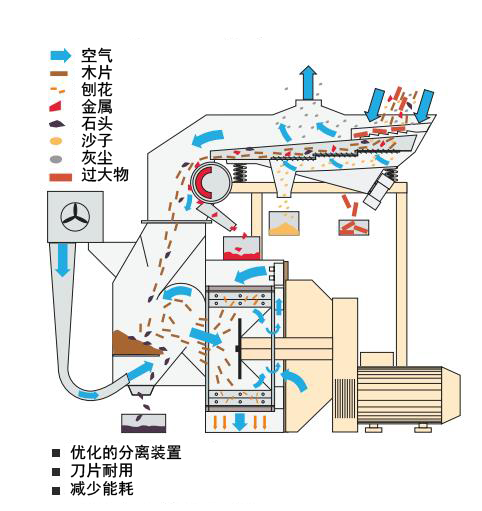 空气
木片
刨花
金属
石头
沙子
灰尘
过大物

■ 优化的分离装置
■ 刀片耐用
■ 减少能耗